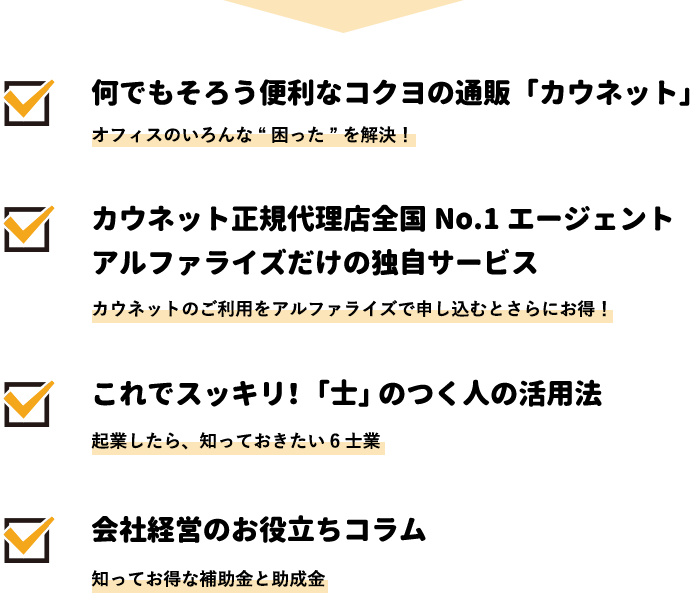 ☑ 何でもそろう便利なコクヨの通販「カウネット」

オフィスのいろんな“困った”を解決！

☑ カウネット正規代理店全国No.1エージェント アルファライズだけの独自サービス

カウネットのご利用をアルファライズで申し込むとさらにお得！

☑ これでスッキリ！「士」のつく人の活用法

起業したら、知っておきたい6士業

☑ 会社経営のお役立ちコラム

知ってお得な補助金と助成金